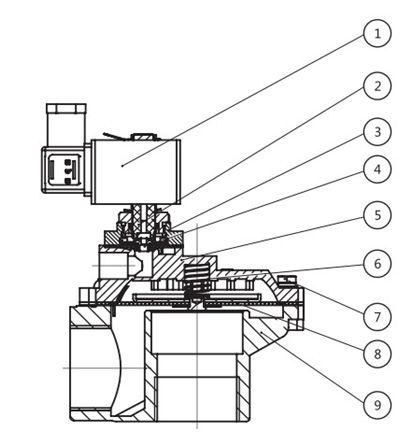 1
2
3
4
5
6
7
8
9