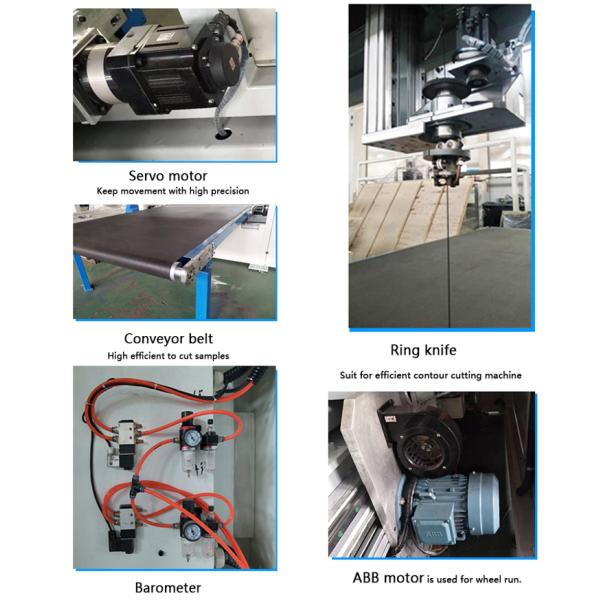 Servo motor
Keep movement with high precision

Conveyor belt
High efficient to cut samples

Barometer

Ring knife

Suit for efficient contour cutting machine

ABB

ABB motor is used for wheel run.