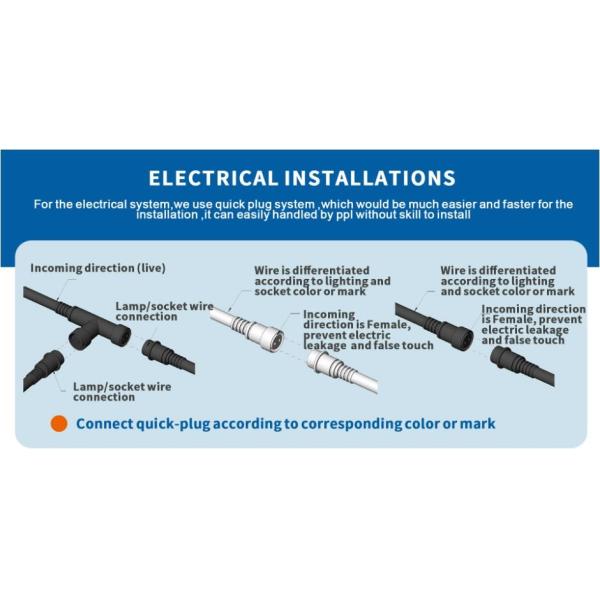 ELECTRICAL INSTALLATIONS

For the electrical system,we use quick plug system ,which would be much easier and faster for the installation ,it can easily handled by ppl without skill to install

Incoming direction (live)

Lamp/socket wire connection

Lamp/socket wire connection

Wire is differentiated according to lighting and socket color or mark

Incoming direction is Female, prevent electric leakage and false touch

Wire is differentiated according to lighting and socket color or mark

Incoming direction is Female, prevent electric leakage and false touch

Connect quick-plug according to corresponding color or mark