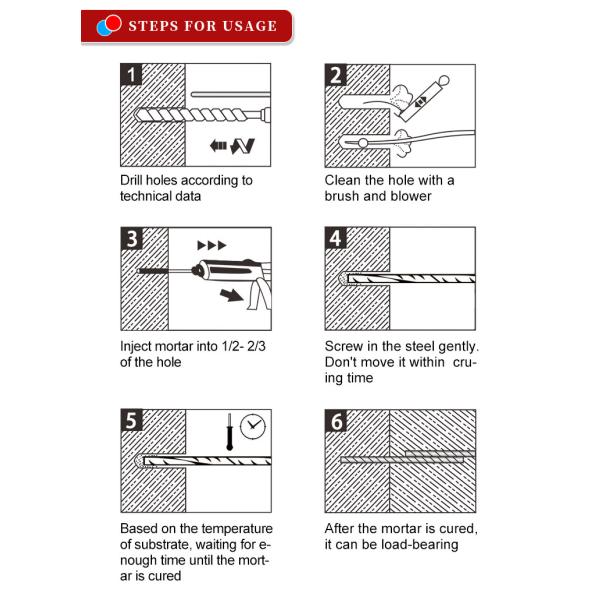 STEPS FOR USAGE

1

Drill holes according to technical data

2

Clean the hole with a brush and blower

3

Inject mortar into 1/2- 2/3 of the hole

4

Screw in the steel gently. Don't move it within cruing time

5

Based on the temperature of substrate, waiting for enough time until the mortar is cured

6

After the mortar is cured, it can be load-bearing