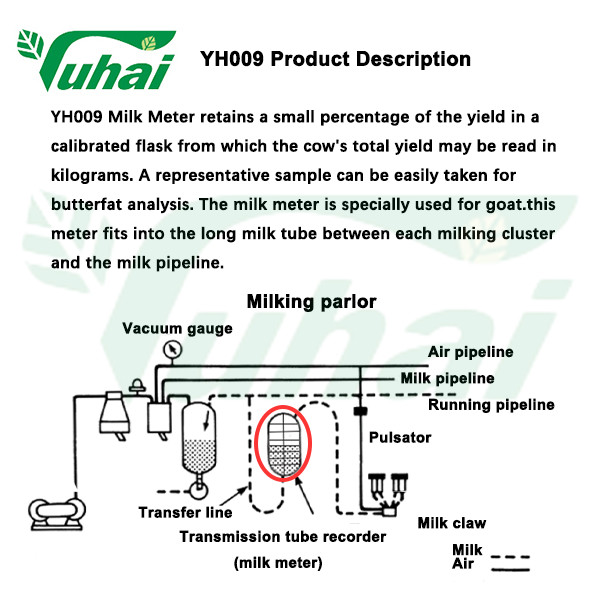 Yuhai

YH009 Product Description

YH009 Milk Meter retains a small percentage of the yield in a calibrated flask from which the cow's total yield may be read in kilograms. A representative sample can be easily taken for butterfat analysis. The milk meter is specially used for goat.this meter fits into the long milk tube between each milking cluster and the milk pipeline.

Milking parlor

Vacuum gauge

Air pipeline

Milk pipeline

Running pipeline

Pulsator

Transfer line

Transmission tube recorder (milk meter)

Milk claw

Milk

Air