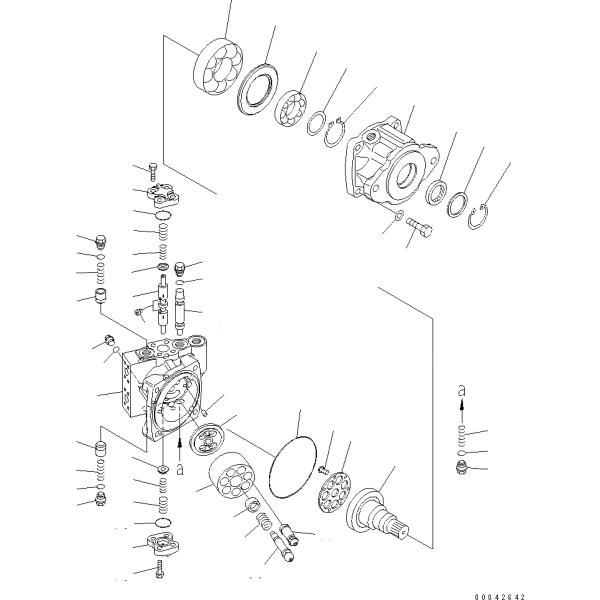 a
a
00042642