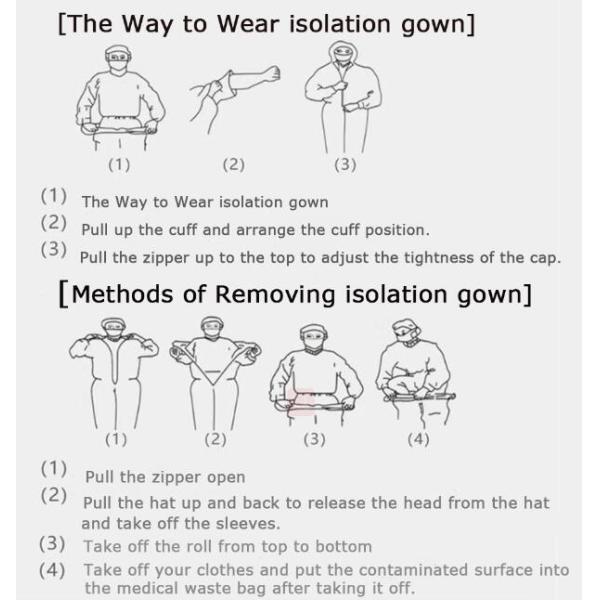 [The Way to Wear isolation gown]

(1) (2) (3)

(1) The Way to Wear isolation gown

(2) Pull up the cuff and arrange the cuff position.

(3) Pull the zipper up to the top to adjust the tightness of the cap.

[Methods of Removing isolation gown]

(1) (2) (3) (4)

(1) Pull the zipper open

(2) Pull the hat up and back to release the head from the hat and take off the sleeves.

(3) Take off the roll from top to bottom

(4) Take off your clothes and put the contaminated surface into the medical waste bag after taking it off.