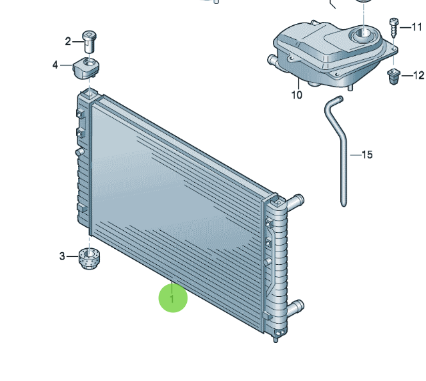 2
4
11
12
10
15
3
1