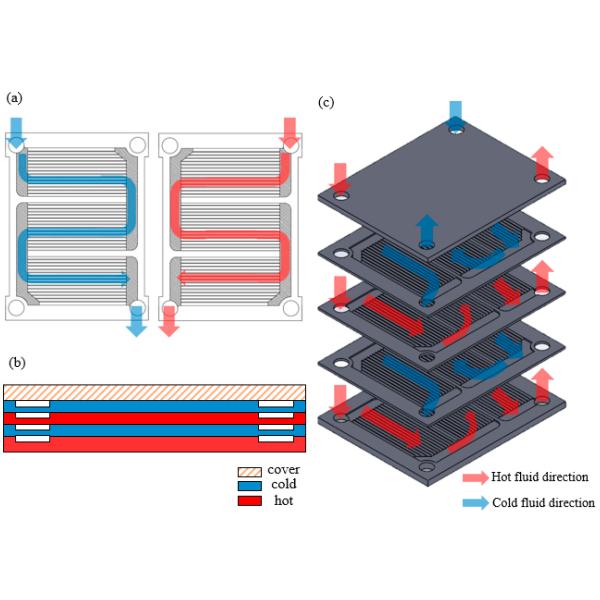 (a)

(b)

cover
cold
hot

(c)

Hot fluid direction
Cold fluid direction