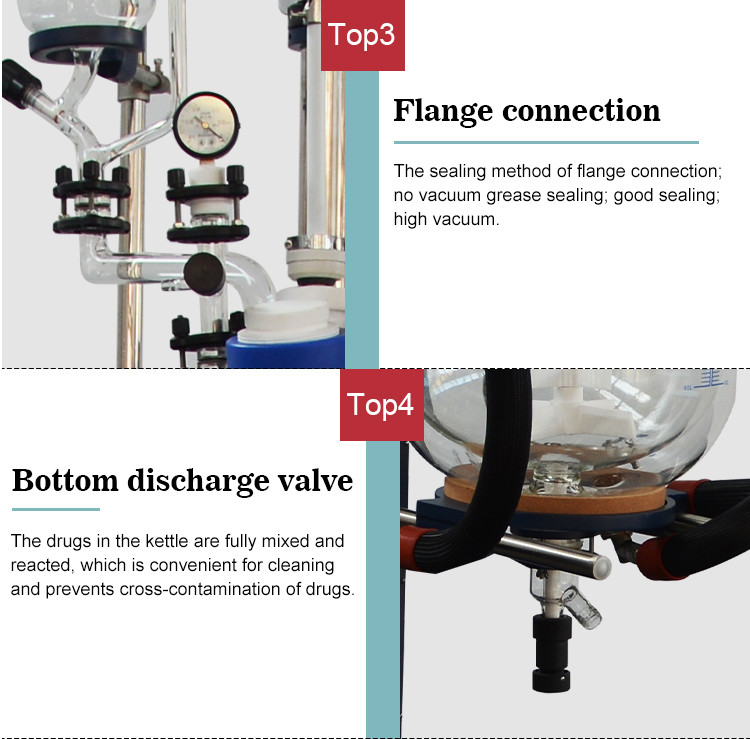 Top3

Flange connection

The sealing method of flange connection; no vacuum grease sealing; good sealing; high vacuum.

Top4

Bottom discharge valve

The drugs in the kettle are fully mixed and reacted, which is convenient for cleaning and prevents cross-contamination of drugs.