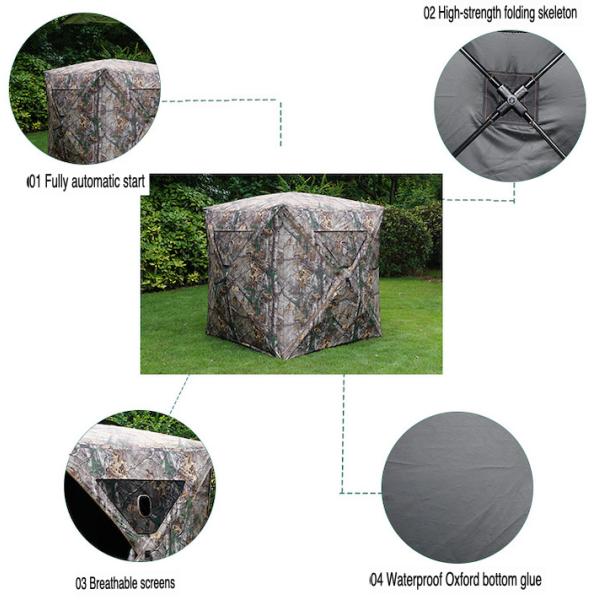 02 High-strength folding skeleton

01 Fully automatic start

03 Breathable screens

04 Waterproof Oxford bottom glue