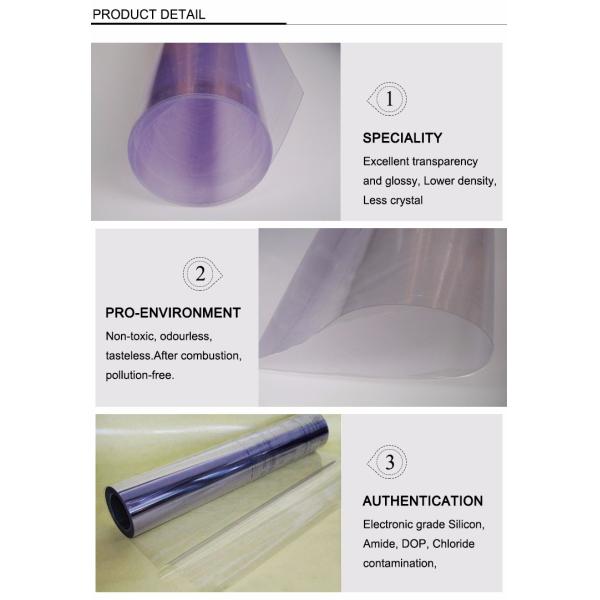 PRODUCT DETAIL

1

SPECIALITY

Excellent transparency and glossy, Lower density, Less crystal

2

PRO-ENVIRONMENT

Non-toxic, odourless, tasteless.After combustion, pollution-free.

3

AUTHENTICATION

Electronic grade Silicon, Amide, DOP, Chloride contamination,