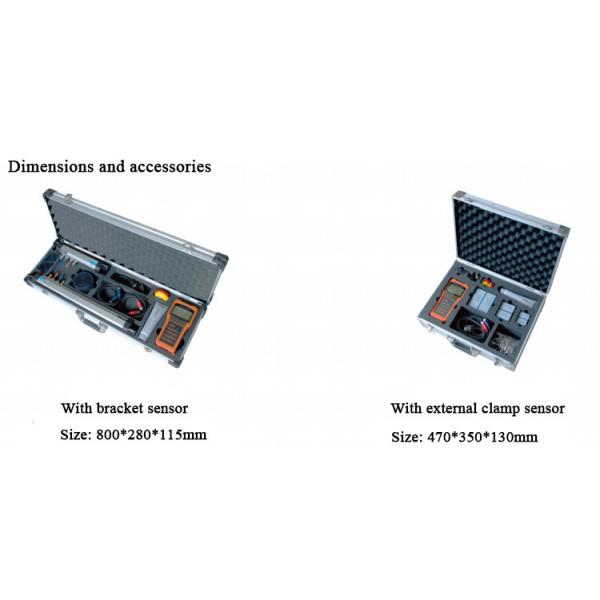 Dimensions and accessories

With bracket sensor

Size: 800*280*115mm

With external clamp sensor

Size: 470*350*130mm