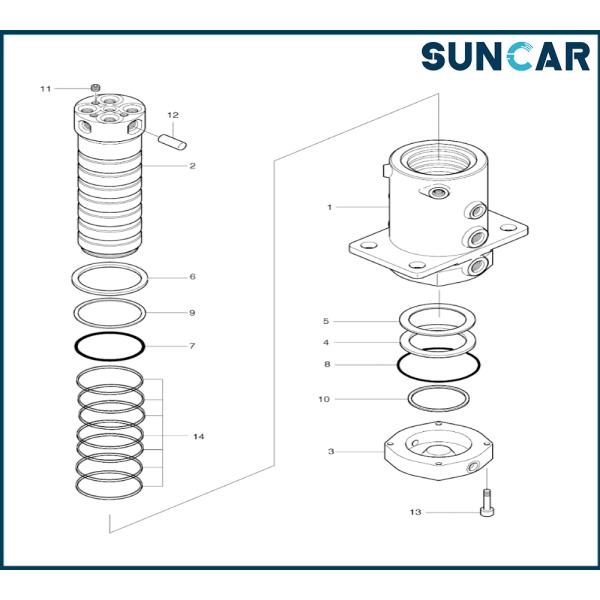 SUNCAR

11
12
2
6
9
7
14
1
5
4
8
10
3
13