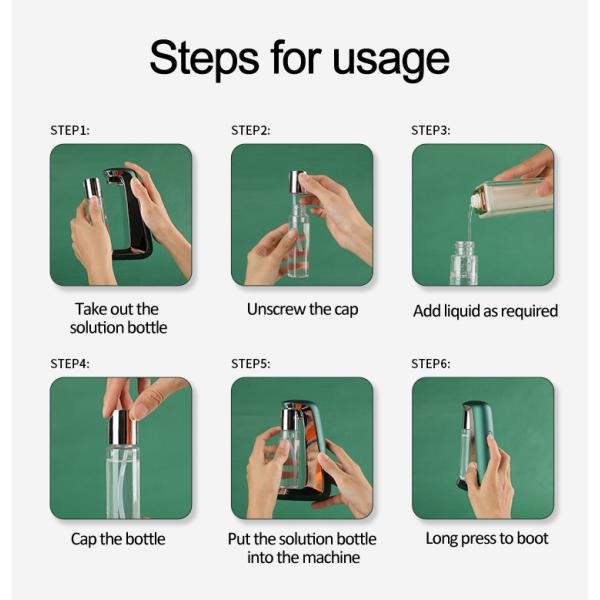 Steps for usage

STEP1:

Take out the solution bottle

STEP2:

Unscrew the cap

STEP3:

Add liquid as required

STEP4:

Cap the bottle

STEP5:

Put the solution bottle into the machine

STEP6:

Long press to boot