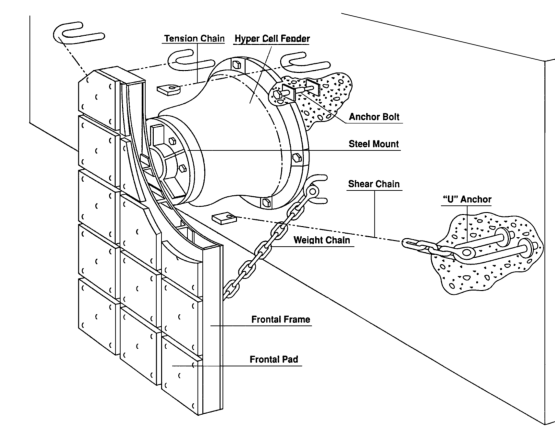 Tension Chain
Hyper Cell Fender
Anchor Bolt
Steel Mount
Shear Chain
"U" Anchor
Weight Chain
Frontal Frame
Frontal Pad