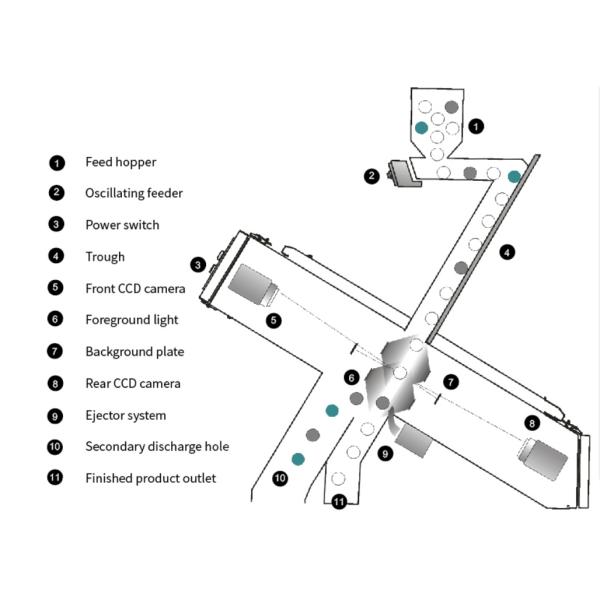 1 Feed hopper
2 Oscillating feeder
3 Power switch
4 Trough
5 Front CCD camera
6 Foreground light
7 Background plate
8 Rear CCD camera
9 Ejector system
10 Secondary discharge hole
11 Finished product outlet

1
2
3
4
5
6
7
8
9
10
11