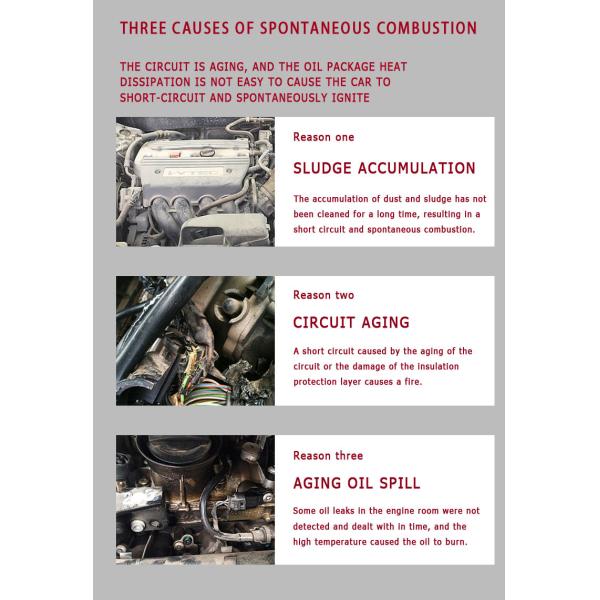 THREE CAUSES OF SPONTANEOUS COMBUSTION

THE CIRCUIT IS AGING, AND THE OIL PACKAGE HEAT DISSIPATION IS NOT EASY TO CAUSE THE CAR TO SHORT-CIRCUIT AND SPONTANEOUSLY IGNITE

i-VTEC

Reason one

SLUDGE ACCUMULATION

The accumulation of dust and sludge has not been cleaned for a long time, resulting in a short circuit and spontaneous combustion.

Reason two

CIRCUIT AGING

A short circuit caused by the aging of the circuit or the damage of the insulation protection layer causes a fire.

Reason three

AGING OIL SPILL

Some oil leaks in the engine room were not detected and dealt with in time, and the high temperature caused the oil to burn.