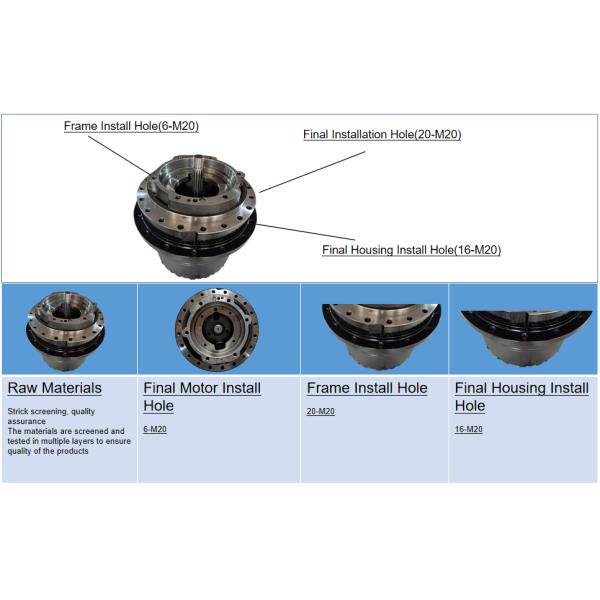 Frame Install Hole(6-M20)

Final Installation Hole(20-M20)

Final Housing Install Hole(16-M20)

Raw Materials

Strick screening, quality assurance
The materials are screened and tested in multiple layers to ensure quality of the products

Final Motor Install Hole

6-M20

Frame Install Hole

20-M20

Final Housing Install Hole

16-M20