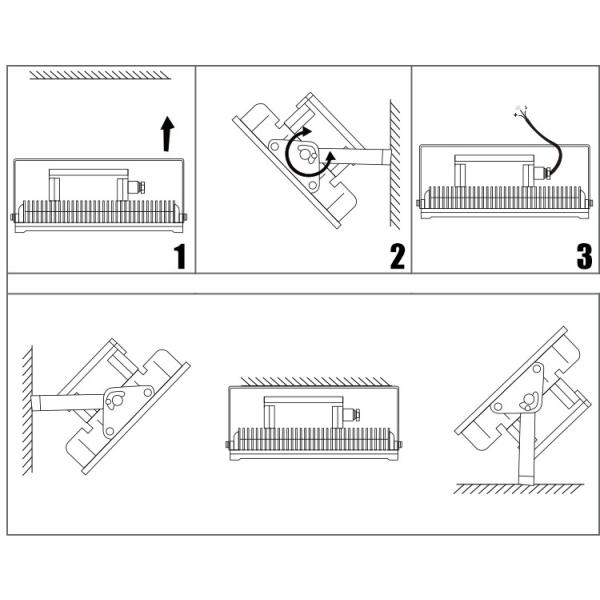 1

2

3