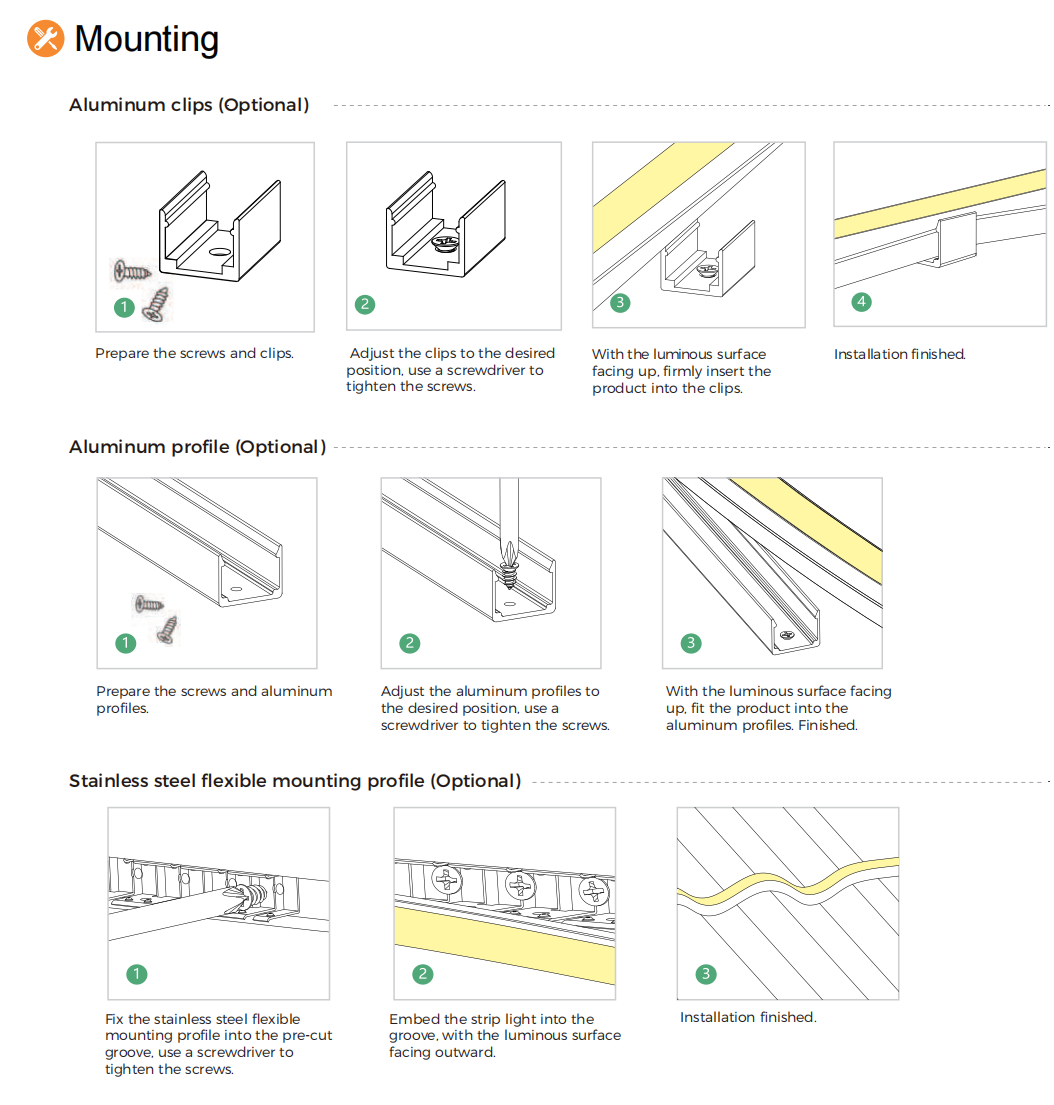 Mounting

Aluminum clips (Optional)

1

Prepare the screws and clips.

2

Adjust the clips to the desired position, use a screwdriver to tighten the screws.

3

With the luminous surface facing up, firmly insert the product into the clips.

4

Installation finished.

Aluminum profile (Optional)

1

Prepare the screws and aluminum profiles.

2

Adjust the aluminum profiles to the desired position, use a screwdriver to tighten the screws.

3

With the luminous surface facing up, fit the product into the aluminum profiles. Finished.

Stainless steel flexible mounting profile (Optional)

1

Fix the stainless steel flexible mounting profile into the pre-cut groove, use a screwdriver to tighten the screws.

2

Embed the strip light into the groove, with the luminous surface facing outward.

3

Installation finished.