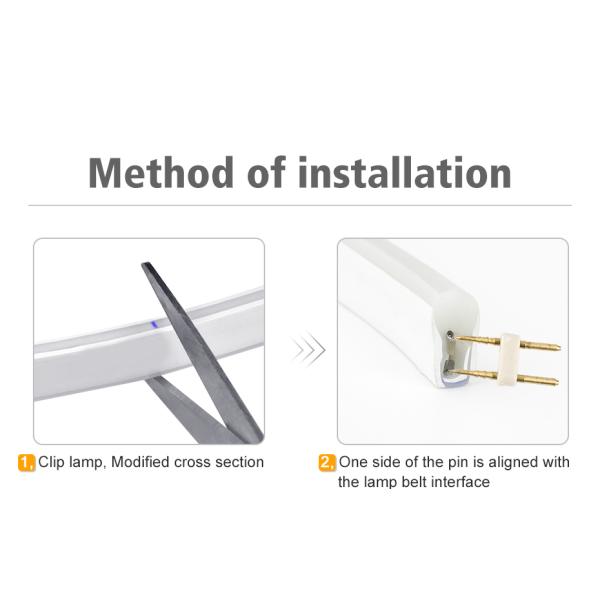 Method of installation

1, Clip lamp, Modified cross section

2, One side of the pin is aligned with the lamp belt interface