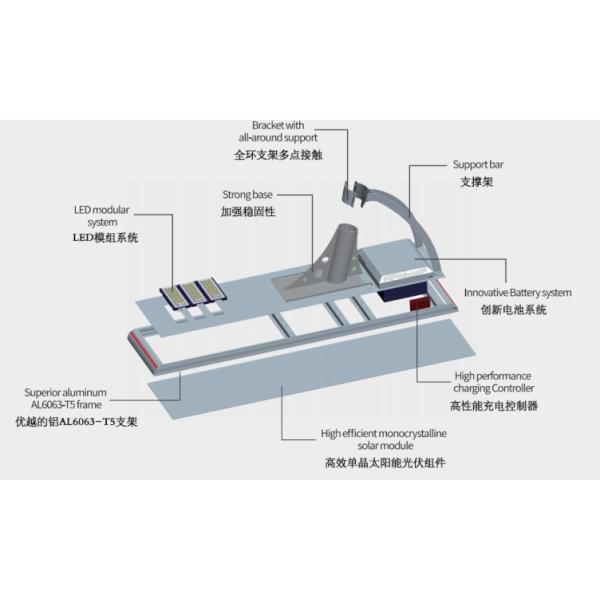 Bracket with all-around support
全环支架多点接触

Support bar
支撑架

Strong base
加强稳固性

LED modular system
LED模组系统

Innovative Battery system
创新电池系统

High performance charging Controller
高性能充电控制器

Superior aluminum AL6063-T5 frame
优越的铝AL6063-T5支架

High efficient monocrystalline solar module
高效单晶太阳能光伏组件