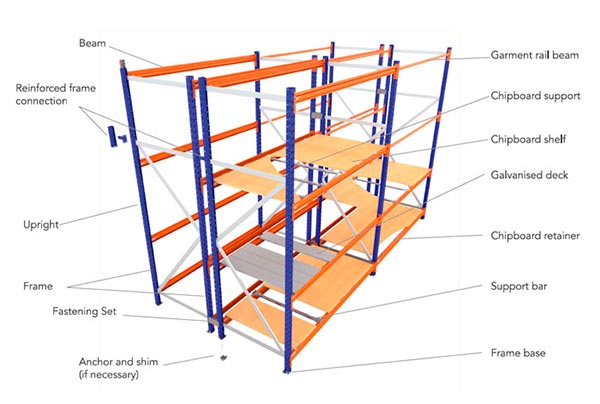 Beam

Reinforced frame connection

Upright

Frame

Fastening Set

Anchor and shim (if necessary)

Garment rail beam

Chipboard support

Chipboard shelf

Galvanised deck

Chipboard retainer

Support bar

Frame base