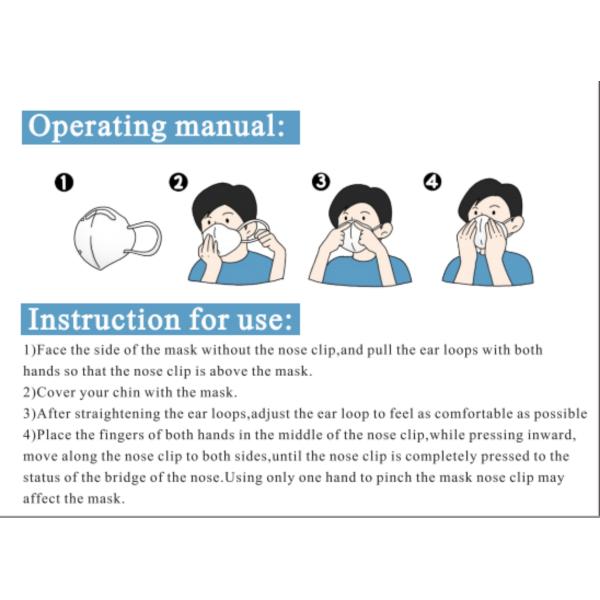 Operating manual:

❶ ❷ ❸ ❹

Instruction for use:

1)Face the side of the mask without the nose clip,and pull the ear loops with both hands so that the nose clip is above the mask.
2)Cover your chin with the mask.
3)After straightening the ear loops,adjust the ear loop to feel as comfortable as possible
4)Place the fingers of both hands in the middle of the nose clip,while pressing inward, move along the nose clip to both sides,until the nose clip is completely pressed to the status of the bridge of the nose.Using only one hand to pinch the mask nose clip may affect the mask.