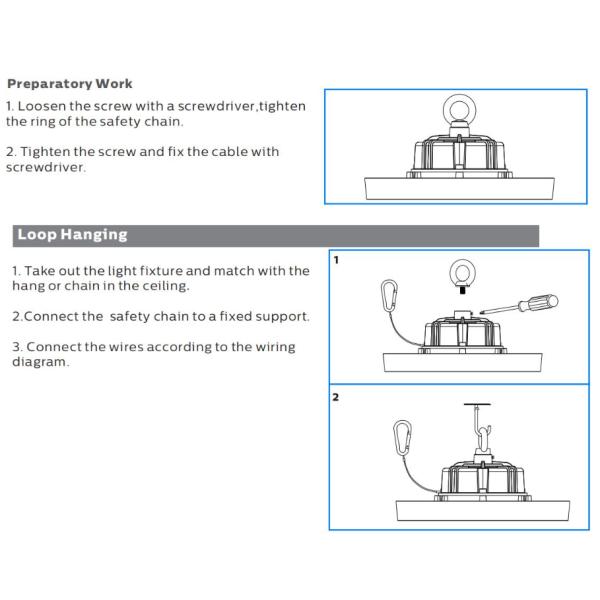 Preparatory Work

1. Loosen the screw with a screwdriver,tighten the ring of the safety chain.

2. Tighten the screw and fix the cable with screwdriver.

Loop Hanging

1. Take out the light fixture and match with the hang or chain in the ceiling.

2.Connect the  safety chain to a fixed support.

3. Connect the wires according to the wiring diagram.

1

2