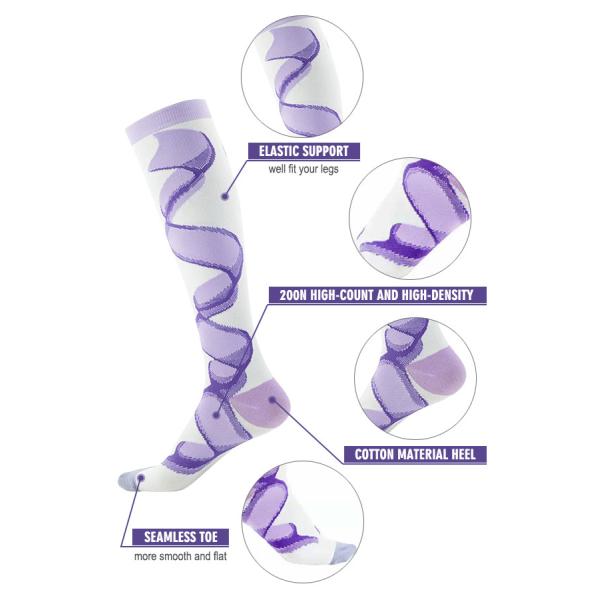 ELASTIC SUPPORT
well fit your legs

200N HIGH-COUNT AND HIGH-DENSITY

COTTON MATERIAL HEEL

SEAMLESS TOE
more smooth and flat