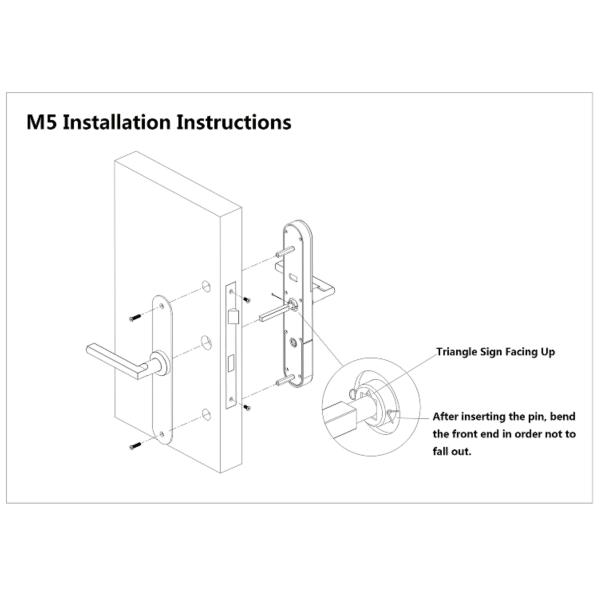 M5 Installation Instructions

Triangle Sign Facing Up

After inserting the pin, bend the front end in order not to fall out.