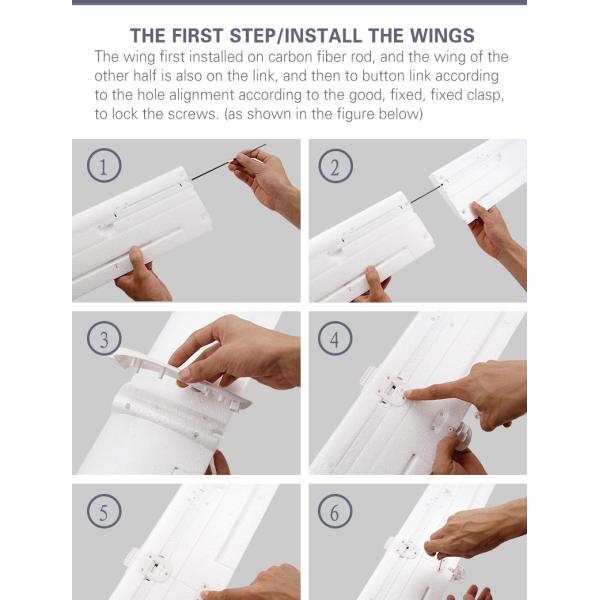 THE FIRST STEP/INSTALL THE WINGS

The wing first installed on carbon fiber rod, and the wing of the other half is also on the link, and then to button link according to the hole alignment according to the good, fixed, fixed clasp, to lock the screws. (as shown in the figure below)

1

2

3

4

5

6