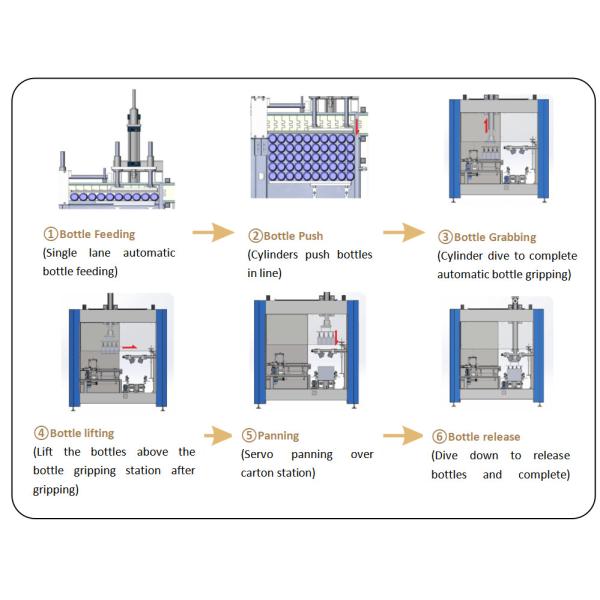 ①Bottle Feeding
(Single lane automatic bottle feeding)

②Bottle Push
(Cylinders push bottles in line)

③Bottle Grabbing
(Cylinder dive to complete automatic bottle gripping)

④Bottle lifting
(Lift the bottles above the bottle gripping station after gripping)

⑤Panning
(Servo panning over carton station)

⑥Bottle release
(Dive down to release bottles and complete)