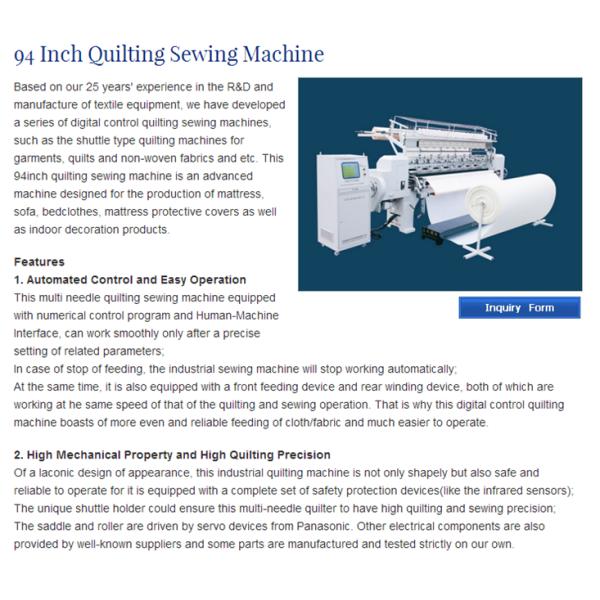 94 Inch Quilting Sewing Machine

Based on our 25 years' experience in the R&D and manufacture of textile equipment, we have developed a series of digital control quilting sewing machines, such as the shuttle type quilting machines for garments, quilts and non-woven fabrics and etc. This 94inch quilting sewing machine is an advanced machine designed for the production of mattress, sofa, bedclothes, mattress protective covers as well as indoor decoration products.

Inquiry Form

Features
1. Automated Control and Easy Operation
This multi needle quilting sewing machine equipped with numerical control program and Human-Machine Interface, can work smoothly only after a precise setting of related parameters;
In case of stop of feeding, the industrial sewing machine will stop working automatically;
At the same time, it is also equipped with a front feeding device and rear winding device, both of which are working at he same speed of that of the quilting and sewing operation. That is why this digital control quilting machine boasts of more even and reliable feeding of cloth/fabric and much easier to operate.

2. High Mechanical Property and High Quilting Precision
Of a laconic design of appearance, this industrial quilting machine is not only shapely but also safe and reliable to operate for it is equipped with a complete set of safety protection devices(like the infrared sensors);
The unique shuttle holder could ensure this multi-needle quilter to have high quilting and sewing precision;
The saddle and roller are driven by servo devices from Panasonic. Other electrical components are also provided by well-known suppliers and some parts are manufactured and tested strictly on our own.