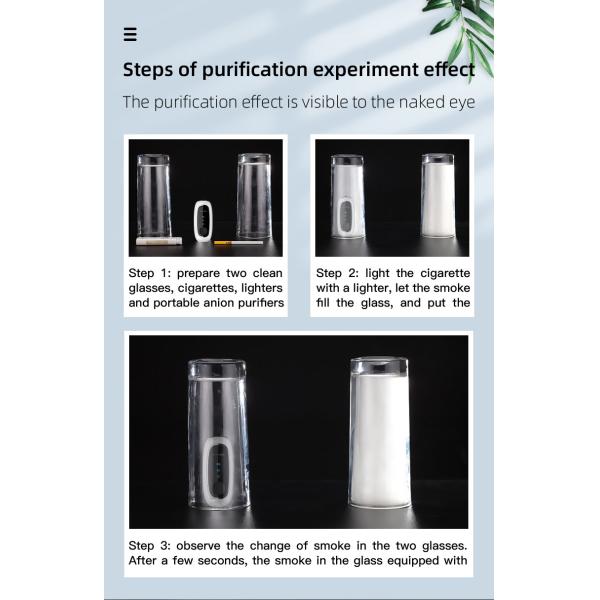 Steps of purification experiment effect

The purification effect is visible to the naked eye

Step 1: prepare two clean glasses, cigarettes, lighters and portable anion purifiers

Step 2: light the cigarette with a lighter, let the smoke fill the glass, and put the

Step 3: observe the change of smoke in the two glasses. After a few seconds, the smoke in the glass equipped with