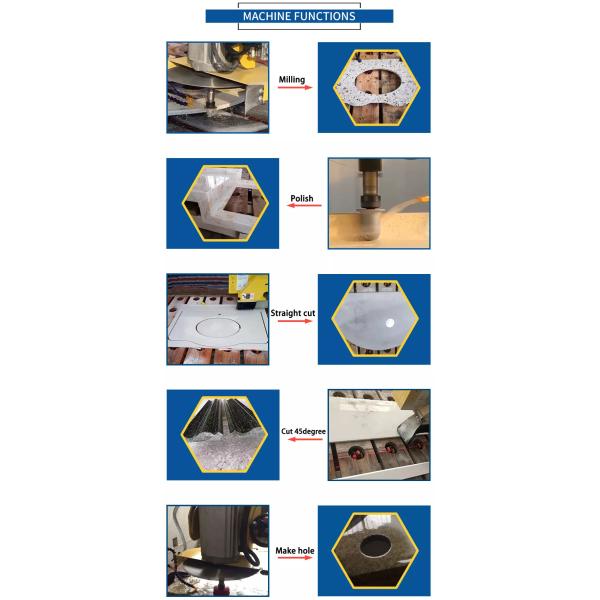 MACHINE FUNCTIONS

Milling

Polish

Straight cut

Cut 45degree

Make hole