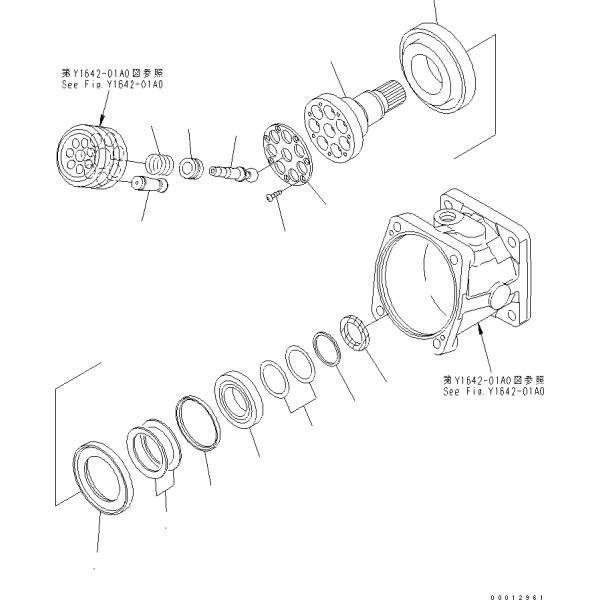 第Y1642-01A0図参照
See Fig.Y1642-01A0

第Y1642-01A0図参照
See Fig.Y1642-01A0

00012961