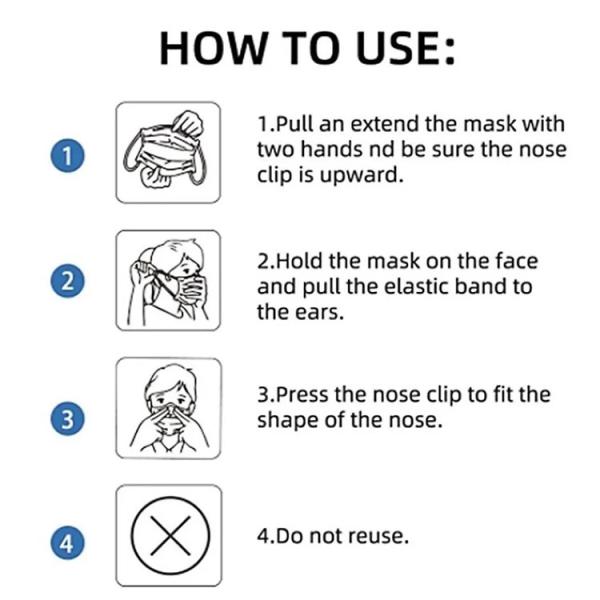 HOW TO USE:

1

1.Pull an extend the mask with two hands nd be sure the nose clip is upward.

2

2.Hold the mask on the face and pull the elastic band to the ears.

3

3.Press the nose clip to fit the shape of the nose.

4

4.Do not reuse.