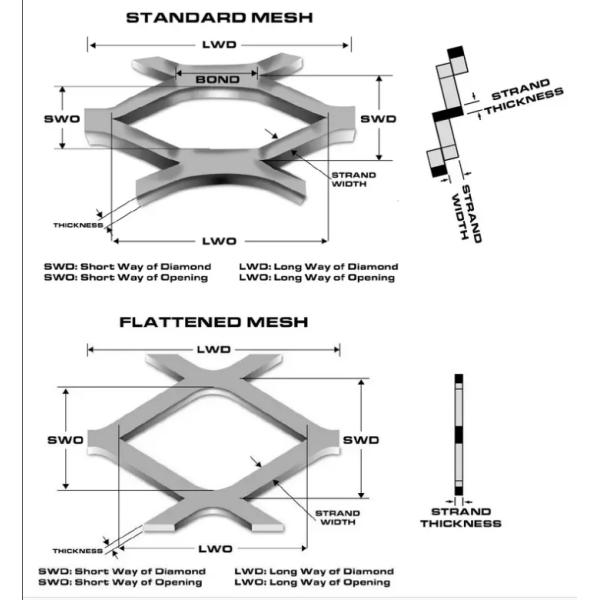 STANDARD MESH

LWD

BOND

SWO

SWD

STRAND WIDTH

THICKNESS

LWO

STRAND THICKNESS

STRAND WIDTH

SWD: Short Way of Diamond
SWO: Short Way of Opening

LWD: Long Way of Diamond
LWO: Long Way of Opening

FLATTENED MESH

LWD

SWO

SWD

STRAND WIDTH

THICKNESS

LWO

STRAND THICKNESS

SWD: Short Way of Diamond
SWO: Short Way of Opening

LWD: Long Way of Diamond
LWO: Long Way of Opening