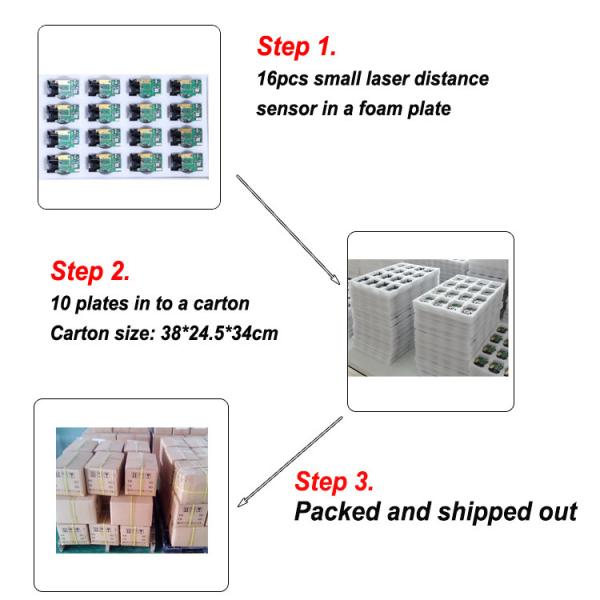 Step 1.
16pcs small laser distance sensor in a foam plate

Step 2.
10 plates in to a carton
Carton size: 38*24.5*34cm

Step 3.
Packed and shipped out