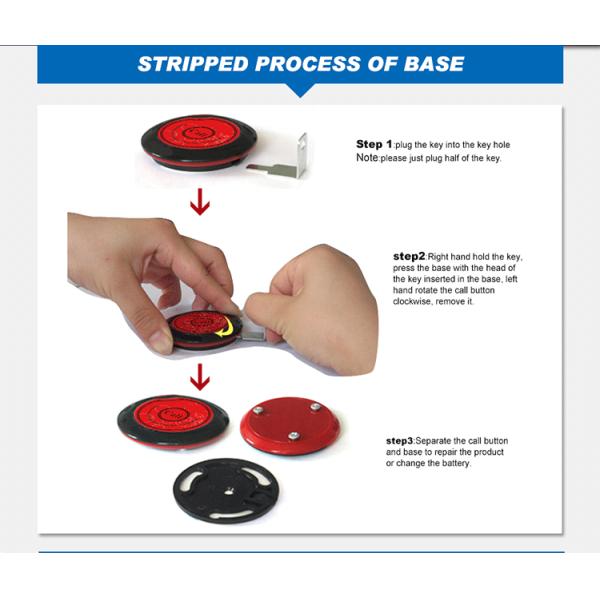 STRIPPED PROCESS OF BASE

Step 1:plug the key into the key hole
Note:please just plug half of the key.

step2:Right hand hold the key, press the base with the head of the key inserted in the base, left hand rotate the call button clockwise, remove it.

step3:Separate the call button and base to repair the product or change the battery.