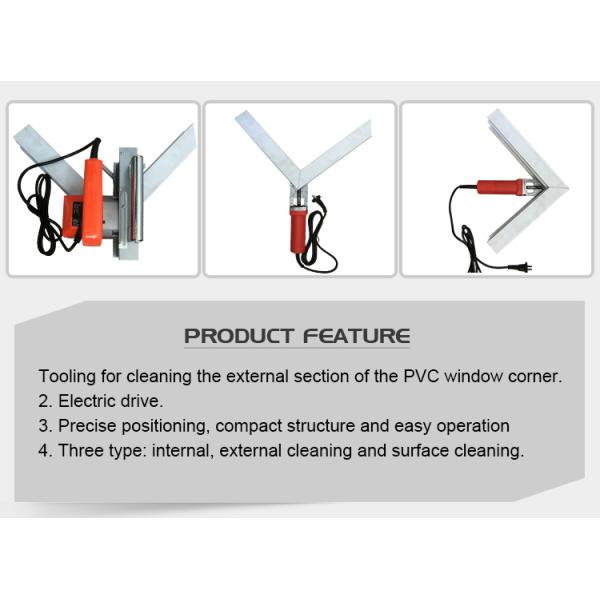 PRODUCT FEATURE

Tooling for cleaning the external section of the PVC window corner.
2. Electric drive.
3. Precise positioning, compact structure and easy operation
4. Three type: internal, external cleaning and surface cleaning.