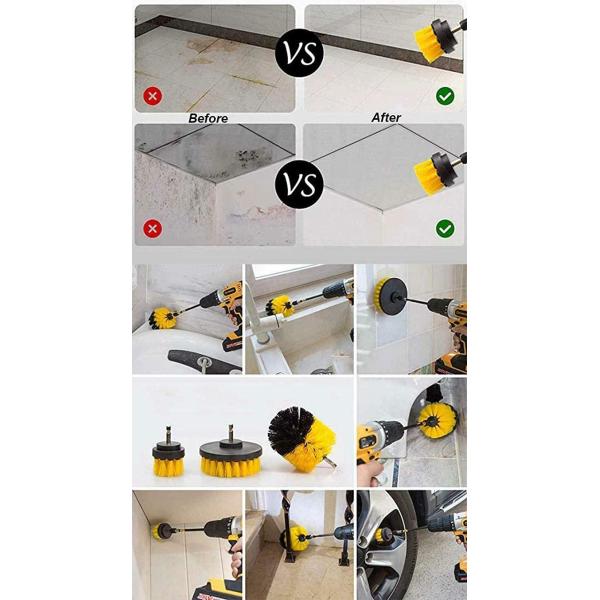 VS

Before

After

VS