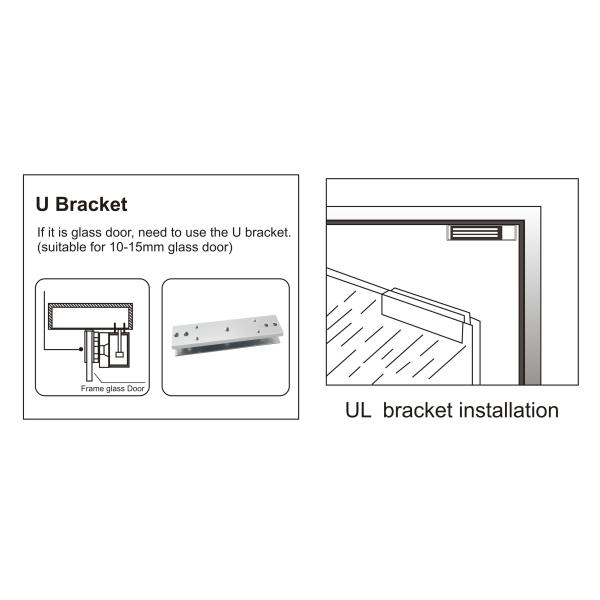 U Bracket

If it is glass door, need to use the U bracket. (suitable for 10-15mm glass door)

Frame glass Door

UL bracket installation