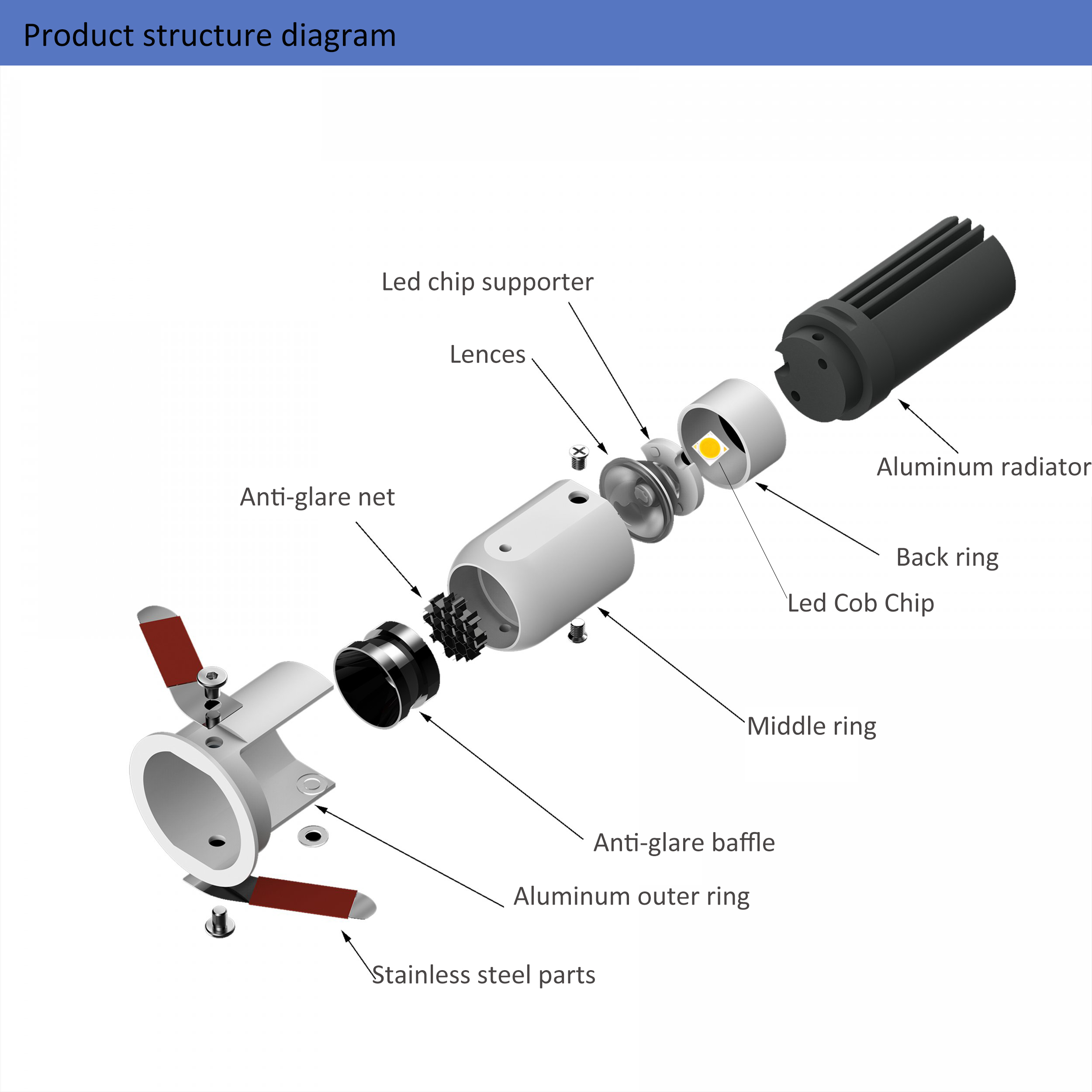 Product structure diagram

Led chip supporter

Lences

Aluminum radiator

Anti-glare net

Back ring

Led Cob Chip

Middle ring

Anti-glare baffle

Aluminum outer ring

Stainless steel parts