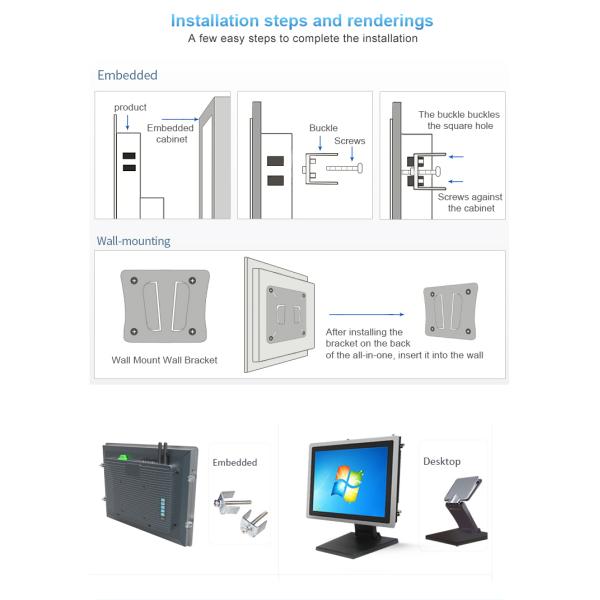 Installation steps and renderings
A few easy steps to complete the installation

Embedded

product

Embedded cabinet

Buckle

Screws

The buckle buckles the square hole

Screws against the cabinet

Wall-mounting

Wall Mount Wall Bracket

After installing the bracket on the back of the all-in-one, insert it into the wall

Embedded

Desktop