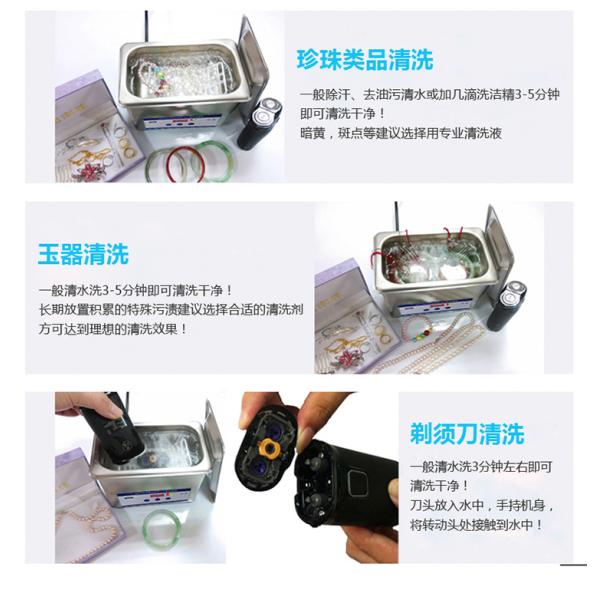 珍珠类品清洗

一般除汗、去油污清水或加几滴洗洁精3-5分钟即可清洗干净！
暗黄，斑点等建议选择用专业清洗液

玉器清洗

一般清水洗3-5分钟即可清洗干净！
长期放置积累的特殊污渍建议选择合适的清洗剂方可达到理想的清洗效果！

剃须刀清洗

一般清水洗3分钟左右即可清洗干净！
刀头放入水中，手持机身，将转动头处接触到水中！