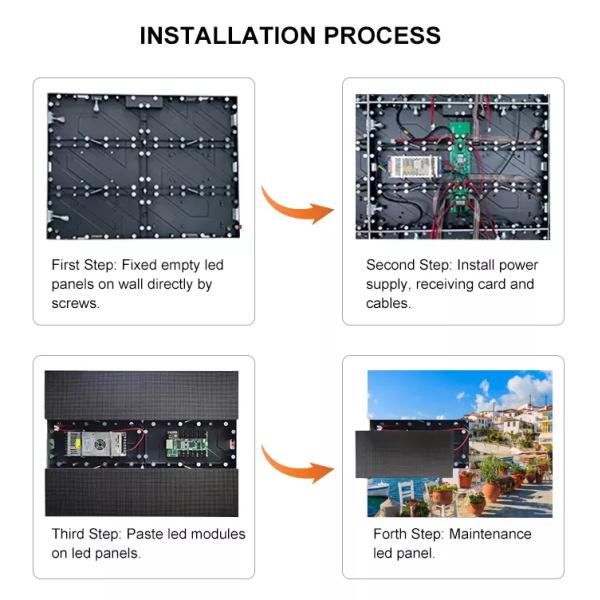 INSTALLATION PROCESS

First Step: Fixed empty led panels on wall directly by screws.

Second Step: Install power supply, receiving card and cables.

Third Step: Paste led modules on led panels.

Forth Step: Maintenance led panel.