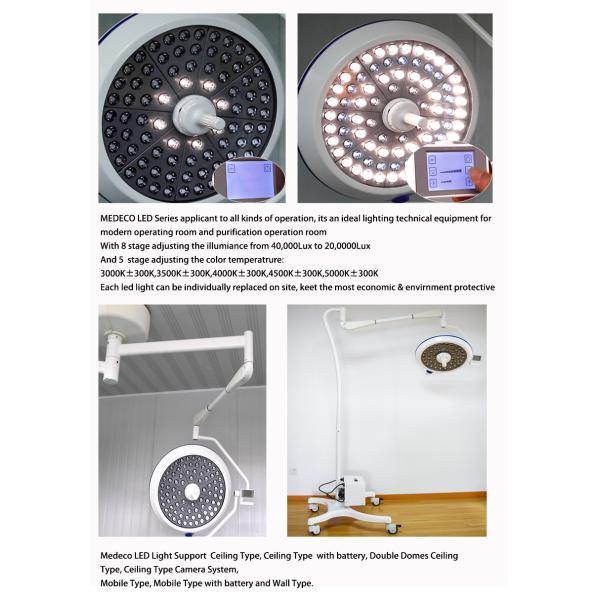 MEDECO LED Series applicant to all kinds of operation, its an ideal lighting technical equipment for modern operating room and purification operation room
With 8 stage adjusting the illumiance from 40,000Lux to 20,0000Lux
And 5 stage adjusting the color temperatrure:
3000K±300K,3500K±300K,4000K±300K,4500K±300K,5000K±300K
Each led light can be individually replaced on site, keet the most economic & envirnment protective

Medeco LED Light Support Ceiling Type, Ceiling Type with battery, Double Domes Ceiling Type, Ceiling Type Camera System,
Mobile Type, Mobile Type with battery and Wall Type.