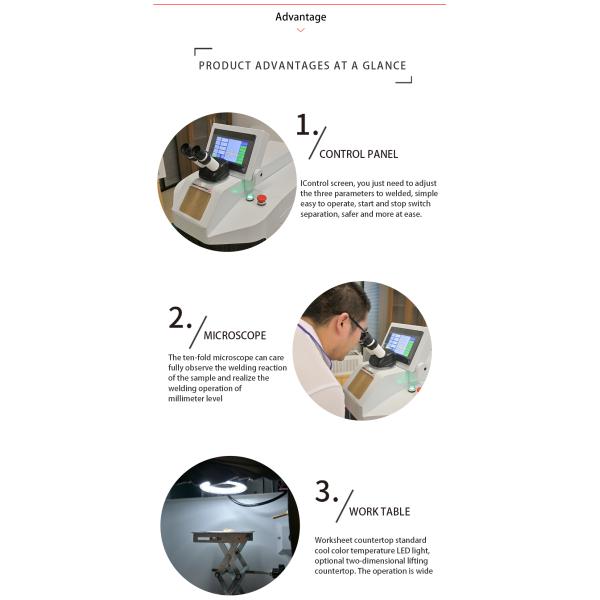 Advantage

PRODUCT ADVANTAGES AT A GLANCE

1.
CONTROL PANEL

IControl screen, you just need to adjust the three parameters to welded, simple easy to operate, start and stop switch separation, safer and more at ease.

2.
MICROSCOPE

The ten-fold microscope can care fully observe the welding reaction of the sample and realize the welding operation of millimeter level

3.
WORK TABLE

Worksheet countertop standard cool color temperature LED light, optional two-dimensional lifting countertop. The operation is wide