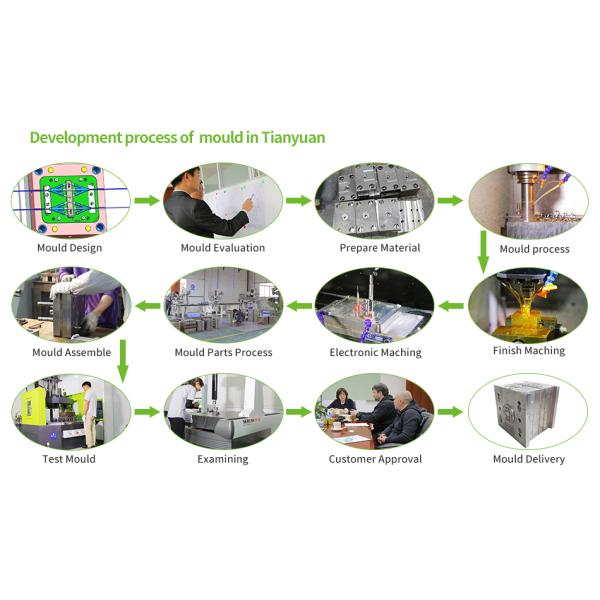 Development process of mould in Tianyuan

Mould Design

Mould Evaluation

Prepare Material

Mould process

Finish Maching

Electronic Maching

Mould Parts Process

Mould Assemble

Test Mould

Examining

Customer Approval

Mould Delivery