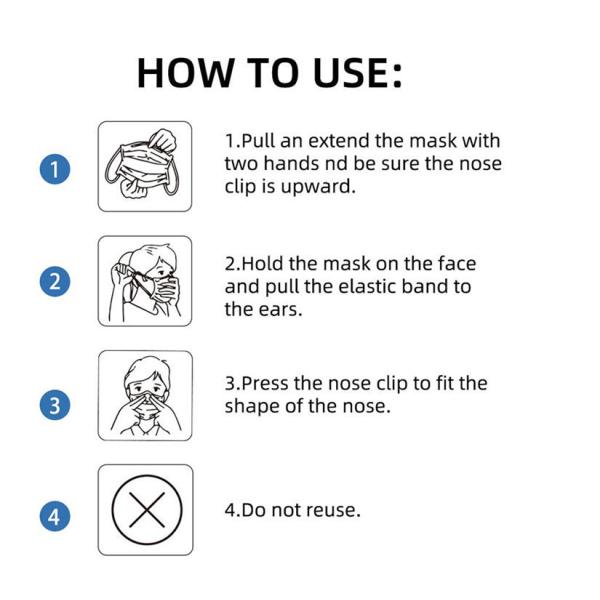 HOW TO USE:

1

1.Pull an extend the mask with two hands nd be sure the nose clip is upward.

2

2.Hold the mask on the face and pull the elastic band to the ears.

3

3.Press the nose clip to fit the shape of the nose.

4

4.Do not reuse.