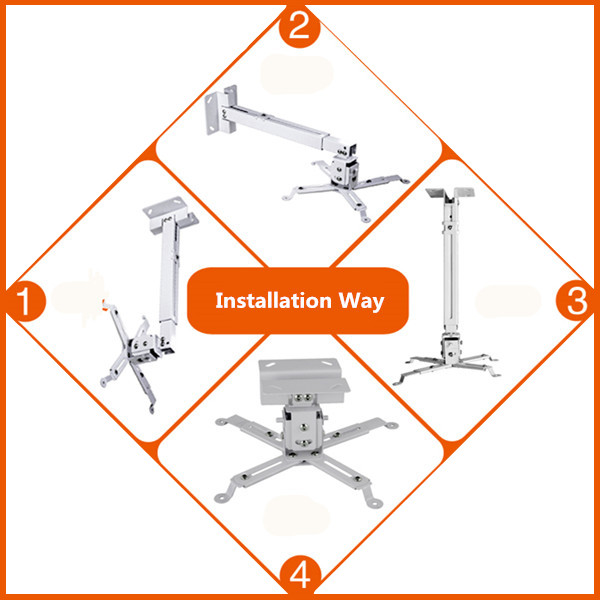 2

1

Installation Way

3

4